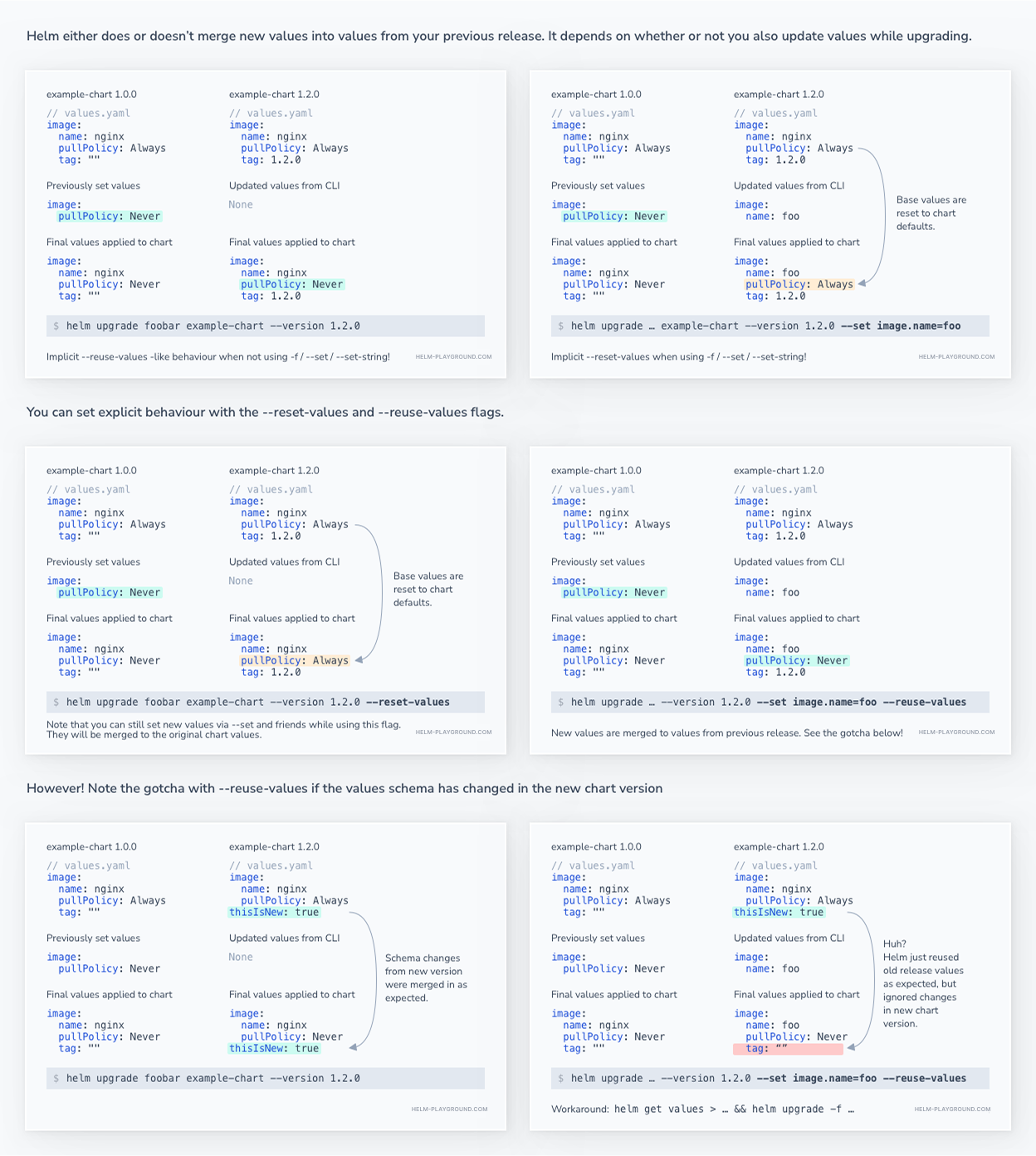 Helm either does or doesn't merge new values into values from your previous release. It depends on whether or not you also update values while upgrading.

example-chart 1.0.0

// values.yaml
image:
  name: nginx
  pullPolicy: Always
  tag: ""

Previously set values

image:
  pullPolicy: Never

Final values applied to chart

image:
  name: nginx
  pullPolicy: Never
  tag: ""

example-chart 1.2.0

// values.yaml
image:
  name: nginx
  pullPolicy: Always
  tag: 1.2.0

Updated values from CLI

None

Final values applied to chart

image:
  name: nginx
  pullPolicy: Never
  tag: 1.2.0

$ helm upgrade foobar example-chart --version 1.2.0

Implicit --reuse-values -like behaviour when not using -f / --set / --set-string!

HELM-PLAYGROUND.COM

example-chart 1.0.0

// values.yaml
image:
  name: nginx
  pullPolicy: Always
  tag: ""

Previously set values

image:
  pullPolicy: Never

Final values applied to chart

image:
  name: nginx
  pullPolicy: Never
  tag: ""

example-chart 1.2.0

// values.yaml
image:
  name: nginx
  pullPolicy: Always
  tag: 1.2.0

Updated values from CLI

image:
  name: foo

Final values applied to chart

image:
  name: foo
  pullPolicy: Always
  tag: 1.2.0

Base values are reset to chart defaults.

$ helm upgrade … example-chart --version 1.2.0 --set image.name=foo

Implicit --reset-values when using -f / --set / --set-string!

HELM-PLAYGROUND.COM

You can set explicit behaviour with the --reset-values and --reuse-values flags.

example-chart 1.0.0

// values.yaml
image:
  name: nginx
  pullPolicy: Always
  tag: ""

Previously set values

image:
  pullPolicy: Never

Final values applied to chart

image:
  name: nginx
  pullPolicy: Never
  tag: ""

example-chart 1.2.0

// values.yaml
image:
  name: nginx
  pullPolicy: Always
  tag: 1.2.0

Updated values from CLI

None

Final values applied to chart

image:
  name: nginx
  pullPolicy: Always
  tag: 1.2.0

Base values are reset to chart defaults.

$ helm upgrade foobar example-chart --version 1.2.0 --reset-values

Note that you can still set new values via --set and friends while using this flag. They will be merged to the original chart values.

HELM-PLAYGROUND.COM

example-chart 1.0.0

// values.yaml
image:
  name: nginx
  pullPolicy: Always
  tag: ""

Previously set values

image:
  pullPolicy: Never

Final values applied to chart

image:
  name: nginx
  pullPolicy: Never
  tag: ""

example-chart 1.2.0

// values.yaml
image:
  name: nginx
  pullPolicy: Always
  tag: 1.2.0

Updated values from CLI

image:
  name: foo

Final values applied to chart

image:
  name: foo
  pullPolicy: Never
  tag: 1.2.0

$ helm upgrade … --version 1.2.0 --set image.name=foo --reuse-values

New values are merged to values from previous release. See the gotcha below!

HELM-PLAYGROUND.COM

However! Note the gotcha with --reuse-values if the values schema has changed in the new chart version

example-chart 1.0.0

// values.yaml
image:
  name: nginx
  pullPolicy: Always
  tag: ""

Previously set values

image:
  pullPolicy: Never

Final values applied to chart

image:
  name: nginx
  pullPolicy: Never
  tag: ""

example-chart 1.2.0

// values.yaml
image:
  name: nginx
  pullPolicy: Always
thisIsNew: true

Updated values from CLI

None

Final values applied to chart

image:
  name: nginx
  pullPolicy: Never
thisIsNew: true

Schema changes from new version were merged in as expected.

$ helm upgrade foobar example-chart --version 1.2.0

HELM-PLAYGROUND.COM

example-chart 1.0.0

// values.yaml
image:
  name: nginx
  pullPolicy: Always
  tag: ""

Previously set values

image:
  pullPolicy: Never

Final values applied to chart

image:
  name: nginx
  pullPolicy: Never
  tag: ""

example-chart 1.2.0

// values.yaml
image:
  name: nginx
  pullPolicy: Always
thisIsNew: true

Updated values from CLI

image:
  name: foo

Final values applied to chart

image:
  name: foo
  pullPolicy: Never
  tag: ""

Huh? Helm just reused old release values as expected, but ignored changes in new chart version.

$ helm upgrade … --version 1.2.0 --set image.name=foo --reuse-values

Workaround: helm get values > … && helm upgrade -f …

HELM-PLAYGROUND.COM